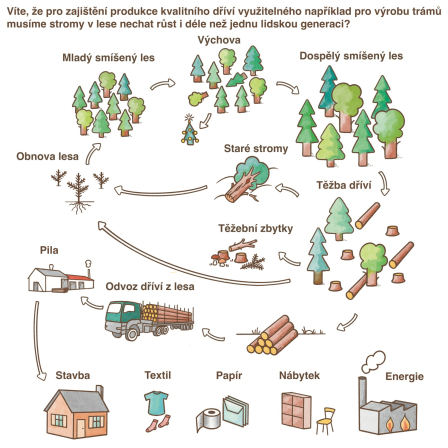 Víte, že pro zajištění produkce kvalitního dříví využitelného například pro výrobu trámů musíme stromy v lese nechat růst i déle než jednu lidskou generaci?

Mladý smíšený les

Výchova

Dospělý smíšený les

Obnova lesa

Staré stromy

Těžba dříví

Těžební zbytky

Pila

Odvoz dříví z lesa

Stavba

Textil

Papír

Nábytek

Energie